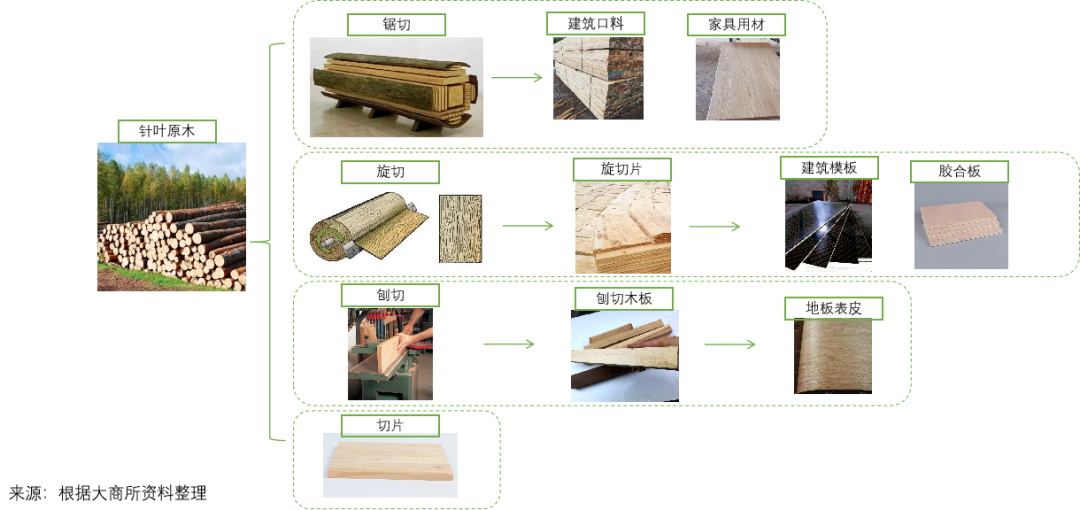 针叶原木

锯切

建筑口料

家具用材

旋切

旋切片

建筑模板

胶合板

刨切

刨切木板

地板表皮

切片

来源：根据大商所资料整理